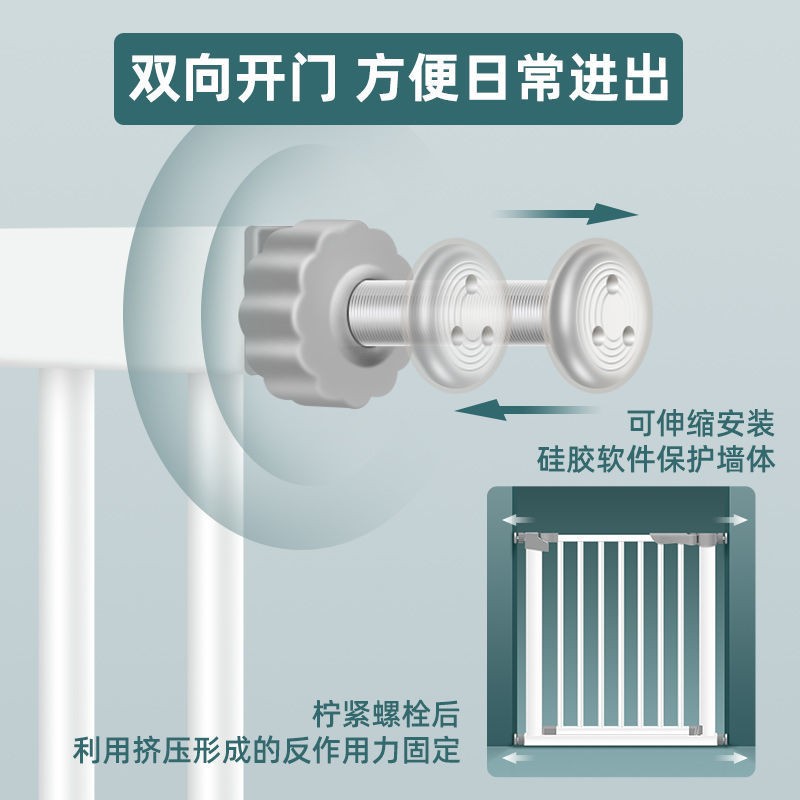 双向开门 方便日常进出

可伸缩安装
硅胶软件保护墙体

柠紧螺栓后
利用挤压形成的反作用力固定