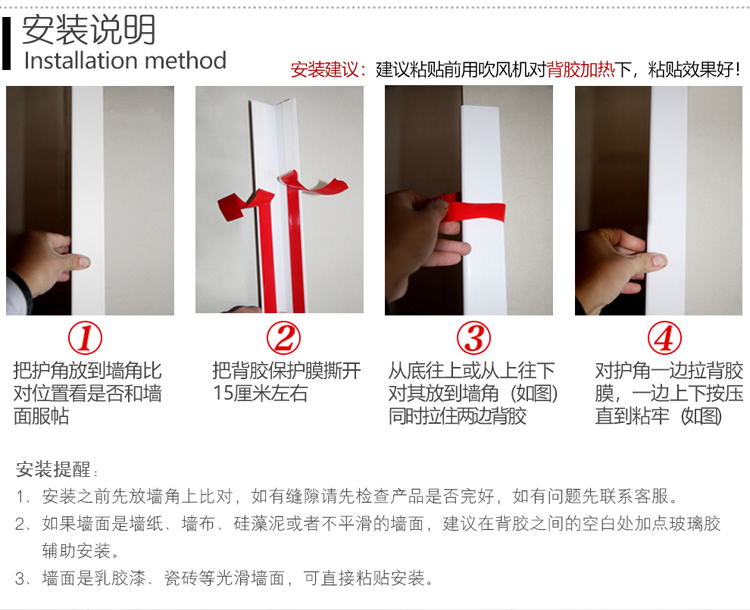 安装说明
Installation method

安装建议：建议粘贴前用吹风机对背胶加热下，粘贴效果好！

①
把护角放到墙角比对位置看是否和墙面服帖

②
把背胶保护膜撕开15厘米左右

③
从底往上或从上往下对其放到墙角（如图）同时拉住两边背胶

④
对护角一边拉背胶膜，一边上下按压直到粘牢（如图）

安装提醒：
1、安装之前先放墙角上比对，如有缝隙请先检查产品是否完好，如有问题先联系客服。
2、如果墙面是墙纸、墙布、硅藻泥或者不平滑的墙面，建议在背胶之间的空白处加点玻璃胶辅助安装。
3、墙面是乳胶漆、瓷砖等光滑墙面，可直接粘贴安装。